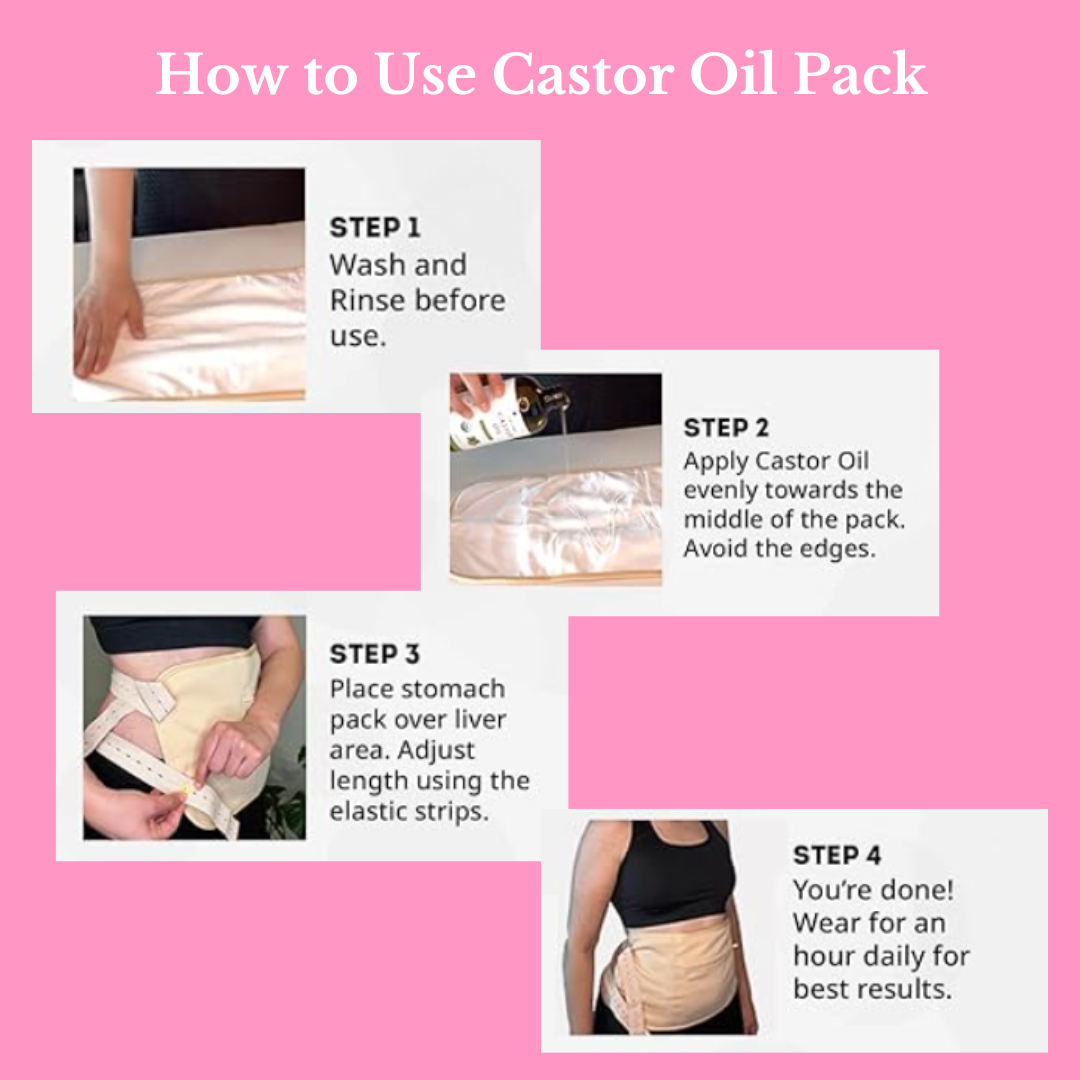 How to Use Castor Oil Pack

STEP 1
Wash and Rinse before use.

STEP 2
Apply Castor Oil evenly towards the middle of the pack. Avoid the edges.

STEP 3
Place stomach pack over liver area. Adjust length using the elastic strips.

STEP 4
You're done! Wear for an hour daily for best results.