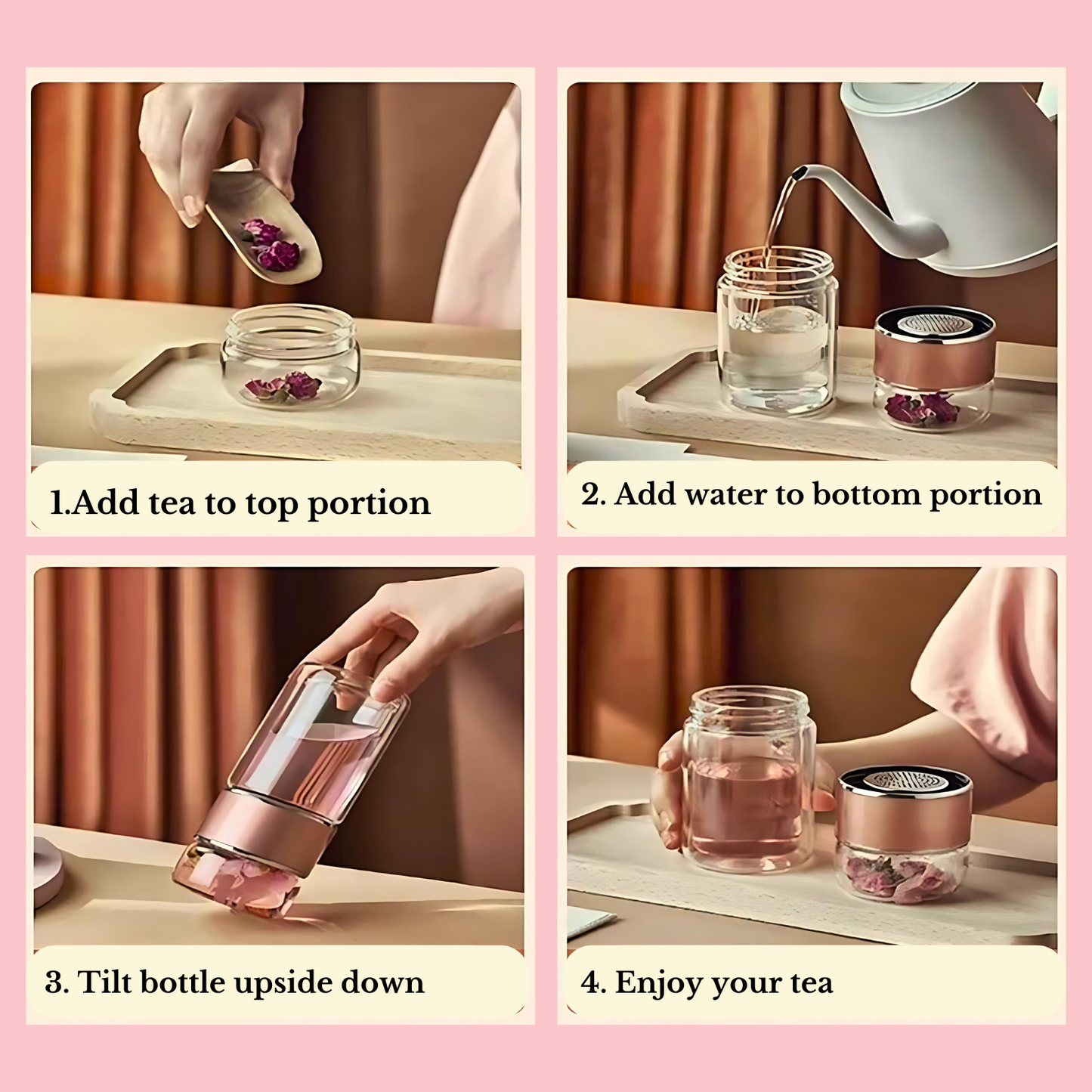 1.Add tea to top portion

2. Add water to bottom portion

3. Tilt bottle upside down

4. Enjoy your tea